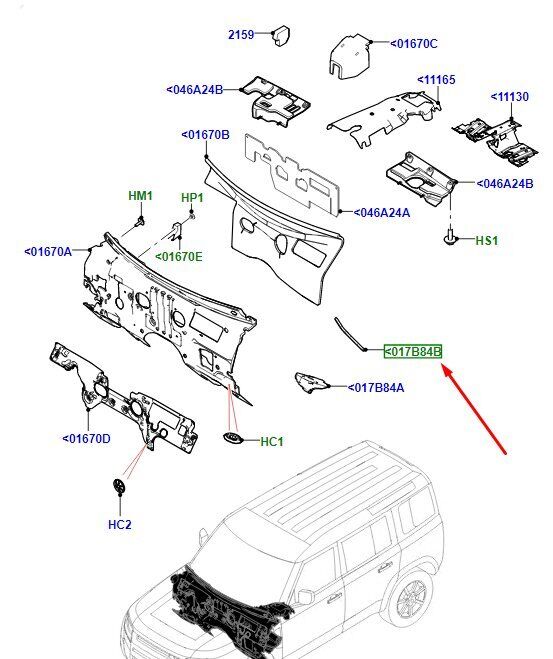 2159
<01670C
<046A24B
<11165
<11130
<01670B
<046A24B
HM1
HP1
<046A24A
HS1
<01670A
<01670E
<017B84B
<017B84A
<01670D
HC1
HC2