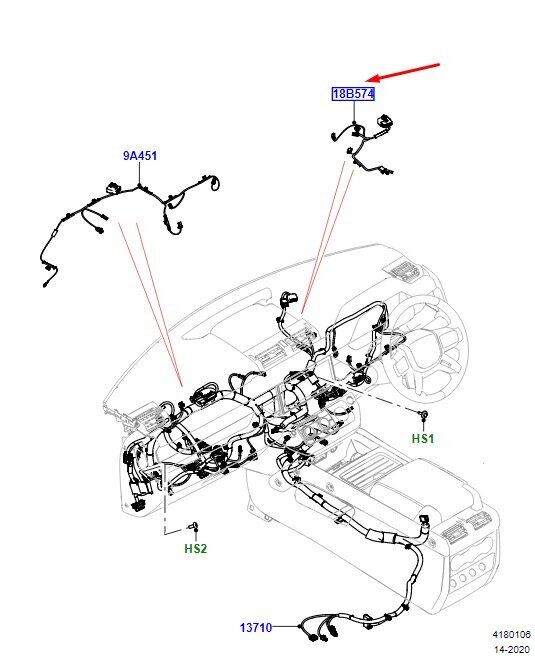 18B574

9A451

HS1

HS2

13710

4180106
14-2020