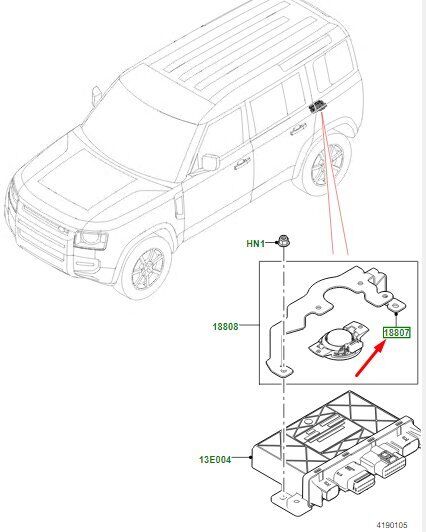 HN1

18808

18807

13E004

4190105