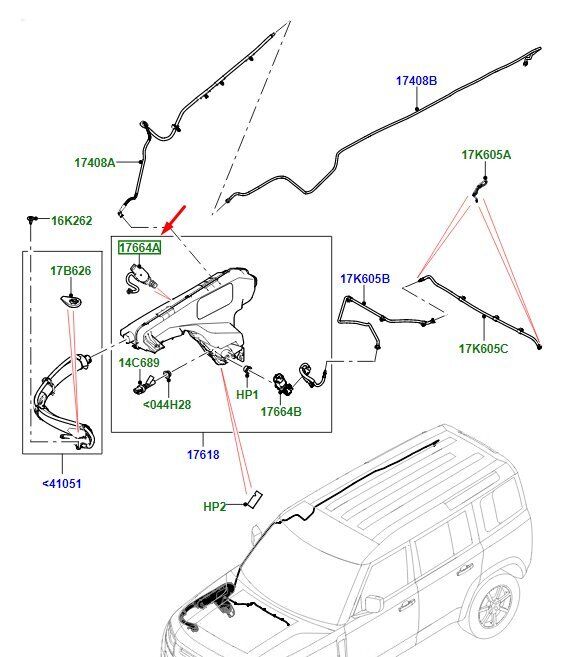 17408B
17408A
17K605A
16K262
17664A
17B626
17K605B
17K605C
14C689
HP1
<044H28
17664B
17618
<41051
HP2