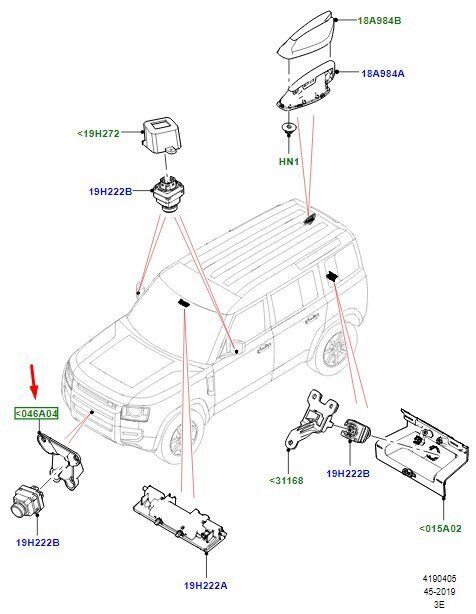 18A984B

18A984A

<19H272

HN1

19H222B

<046A04

19H222B

19H222A

<31168

19H222B

<015A02

4190405
45-2019
3E