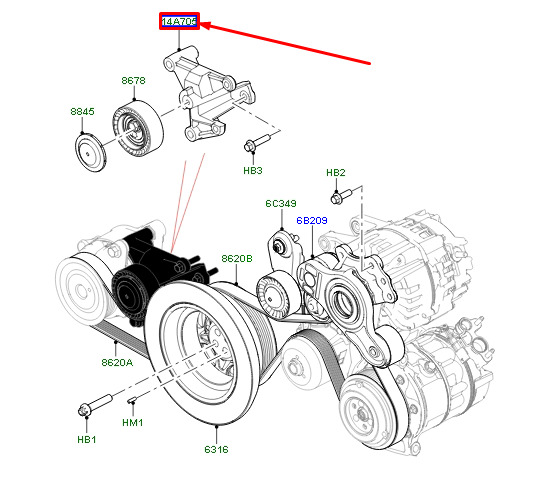 14A705
8678
8845
HB3
HB2
6C349
6B209
8620B
8620A
HB1
HM1
6316