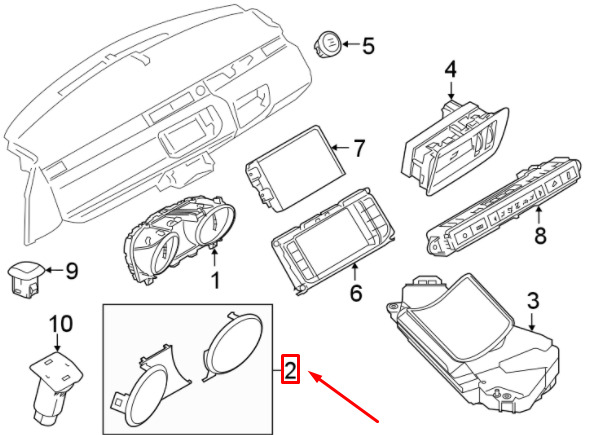 5
4
7
8
9
1
6
3
10
2