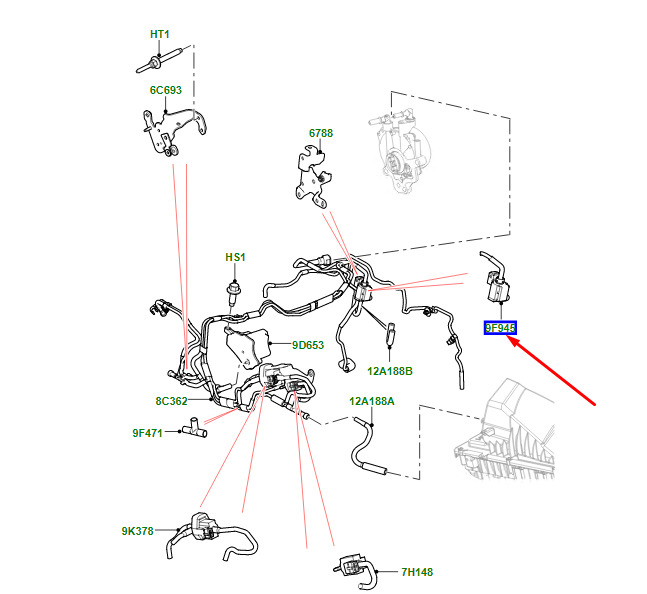 HT1
6C693
6788
HS1
9F945
9D653
12A188B
8C362
12A188A
9F471
9K378
7H148