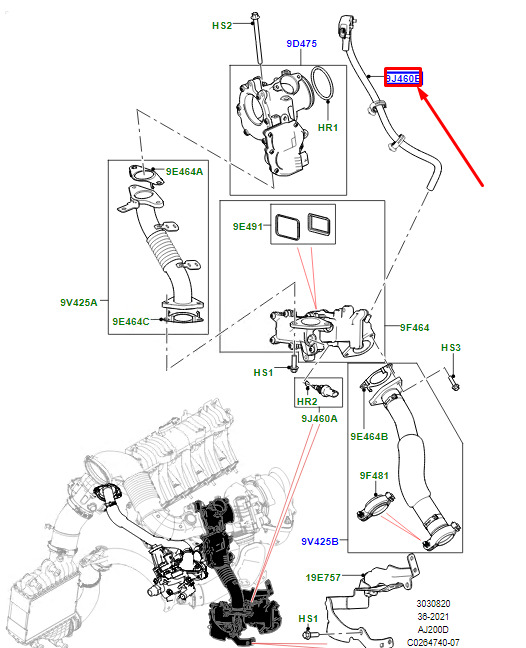 HS2
9D475
9J460E
HR1
9E464A
9E491
9V425A
9E464C
9F464
HS3
HS1
HR2
9J460A
9E464B
9F481
9V425B
19E757
HS1
3030820
36-2021
AJ200D
C0264740-07