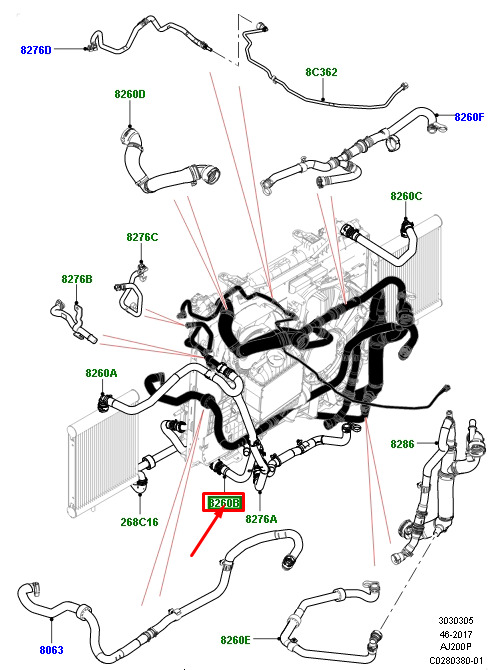 8276D
8C362
8260D
8260F
8260C
8276C
8276B
8260A
8286
268C16
8260B
8276A
8063
8260E
3030305
46-2017
AJ200P
C0280380-01