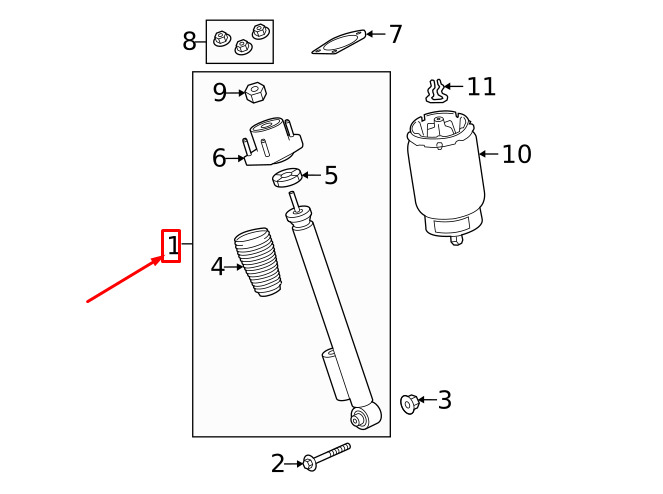 8
7
9
11
6
10
5
1
4
3
2