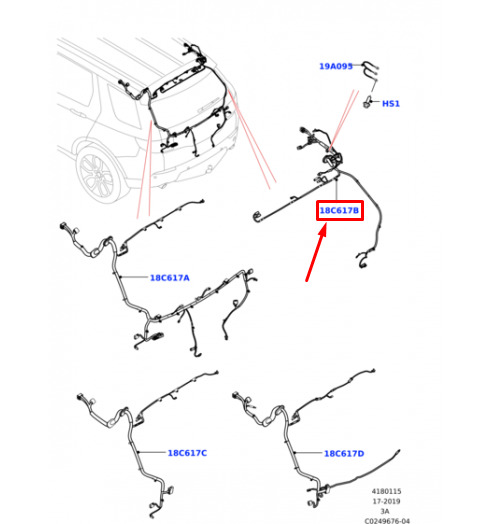 19A095
HS1
18C617B
18C617A
18C617C
18C617D
4180115
17-2019
3A
C0249676-04