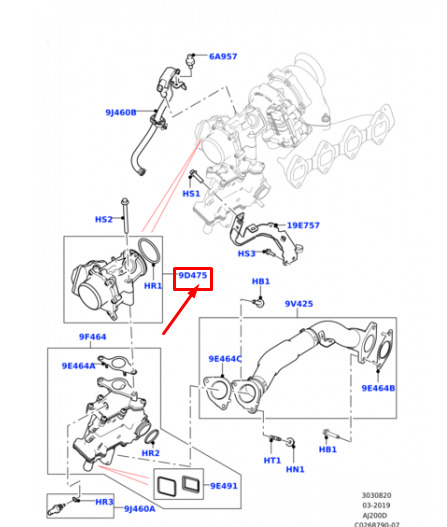 6A957

9J460B

HS1

HS2

19E757

HS3

HR1

9D475

HB1

9V425

9F464

9E464A

9E464C

9E464B

HR2

HT1

HN1

HB1

9E491

HR3

9J460A

3030820
03-2019
AJ200D
C0268790-07