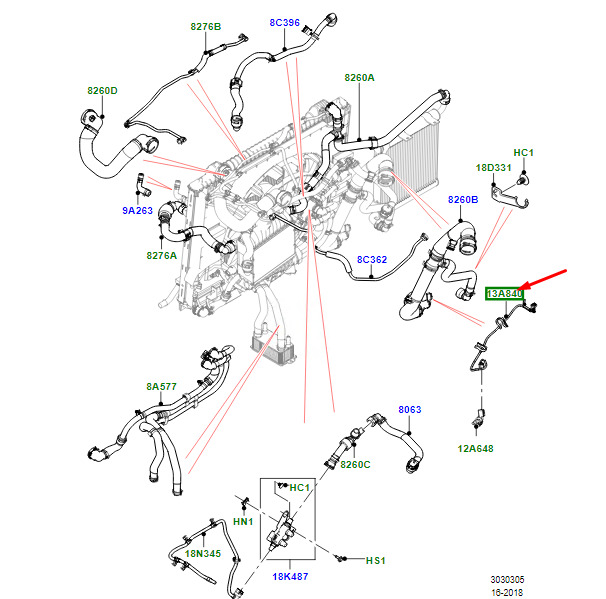 8276B
8C396
8260D
8260A
HC1
18D331
9A263
8260B
8276A
8C362
13A840
8A577
8063
12A648
8260C
HC1
HN1
18N345
HS1
18K487
3030305
16-2018