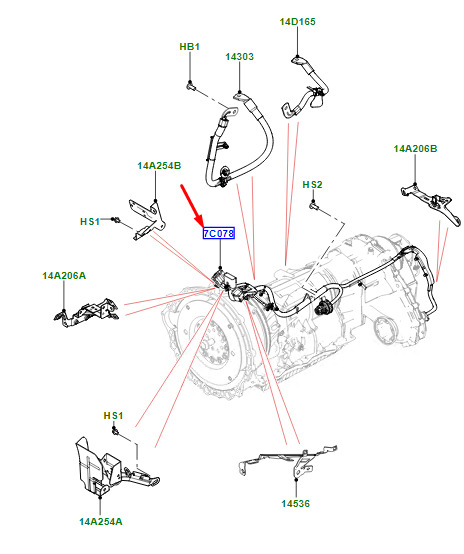 14D165

HB1

14303

14A206B

14A254B

HS2

HS1

7C078

14A206A

HS1

14536

14A254A