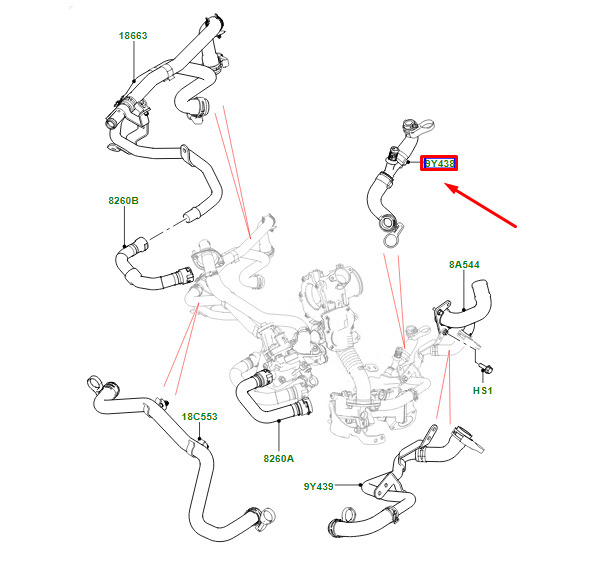 18663

9Y438

8260B

8A544

HS1

18C553

8260A

9Y439