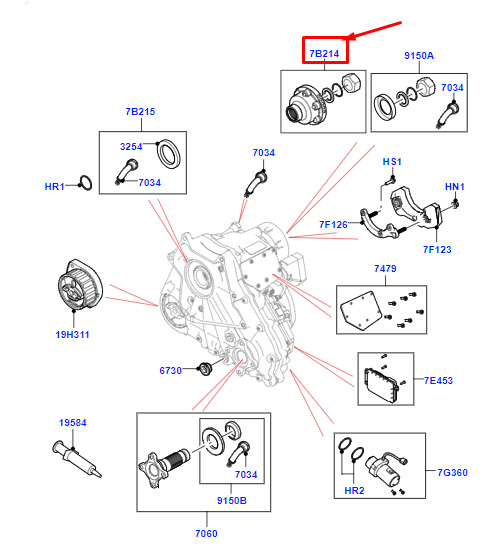 7B214
9150A
7034
7B215
3254
7034
HR1
7034
HS1
HN1
7F126
7F123
7479
19H311
6730
7E453
19584
7034
9150B
7060
HR2
7G360