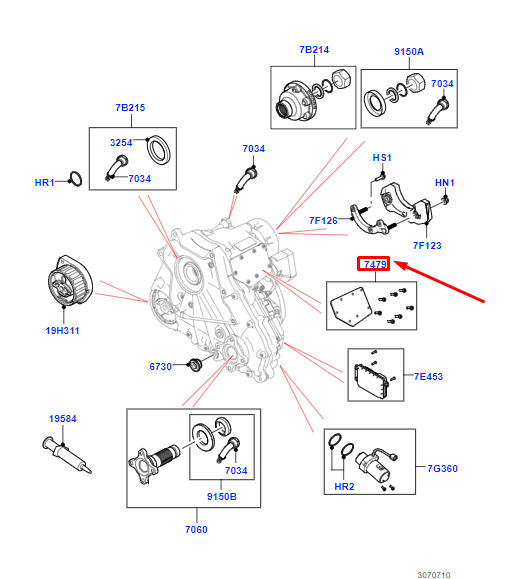 7B214
9150A
7034
7B215
3254
7034
HR1
7034
HS1
HN1
7F126
7F123
7479
19H311
6730
7E453
19584
7034
9150B
7060
HR2
7G360
3070710