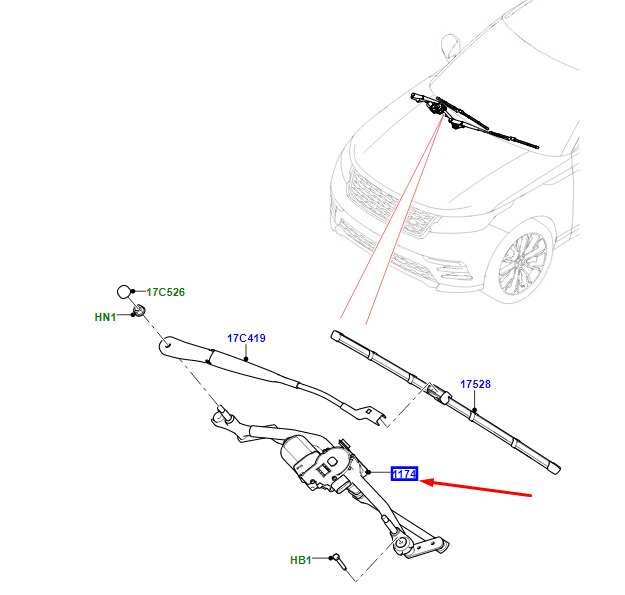 17C526
HN1
17C419
17528
1174
HB1