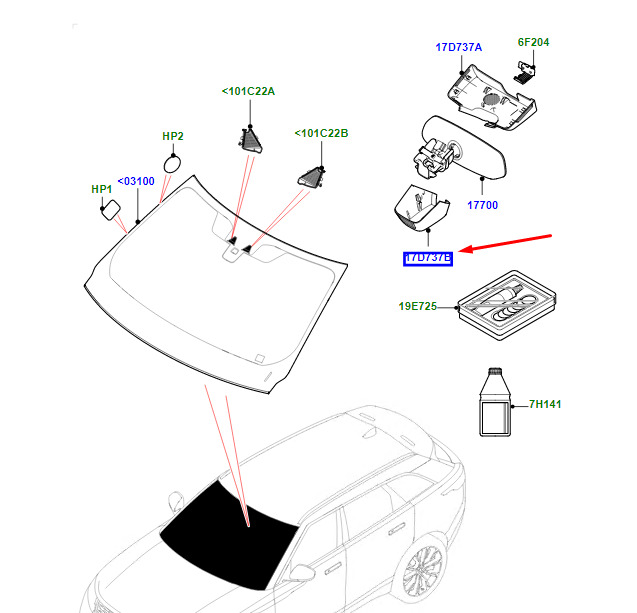 17D737A
6F204
<101C22A
<101C22B
HP2
HP1
<03100
17700
17D737B
19E725
7H141