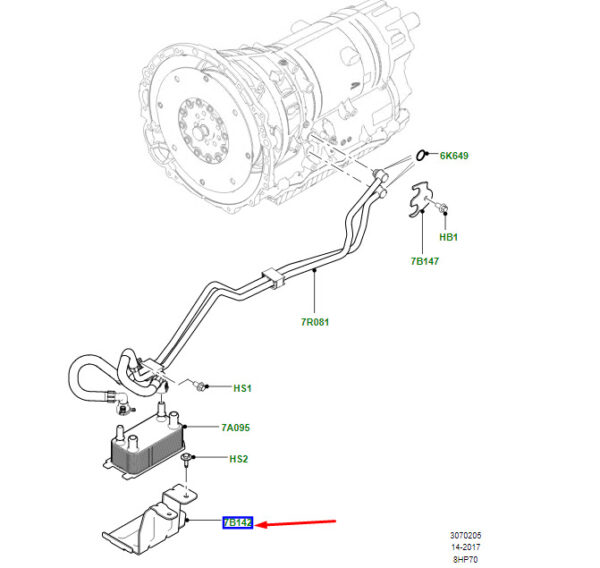 6K649

HB1

7B147

7R081

HS1

7A095

HS2

7B142

3070205
14-2017
8HP70