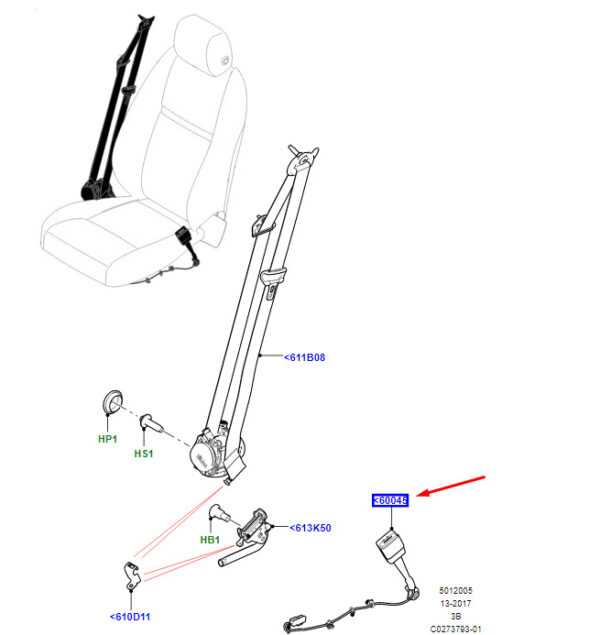 <611B08

HP1

HS1

<60045

HB1

<613K50

<610D11

5012005
13-2017
3B
C0273793-01