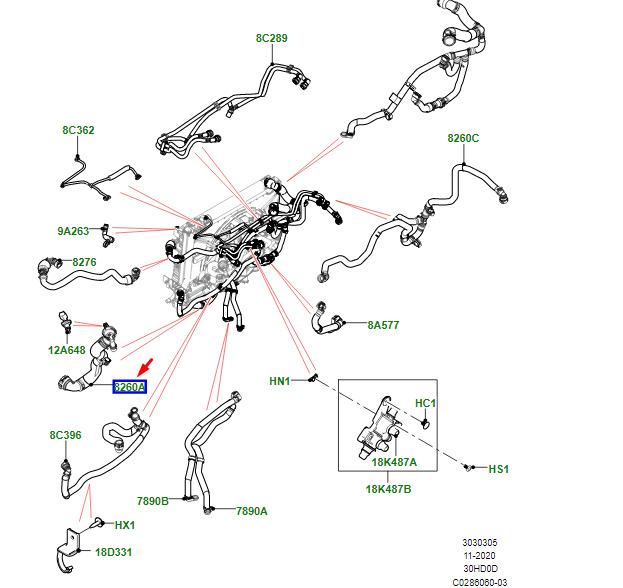 8C289

8C362

8260C

9A263

8276

8A577

12A648

8260A

HN1

HC1

8C396

18K487A

HS1

18K487B

7890B

7890A

HX1

18D331

3030305
11-2020
30HD0D
C0286060-03