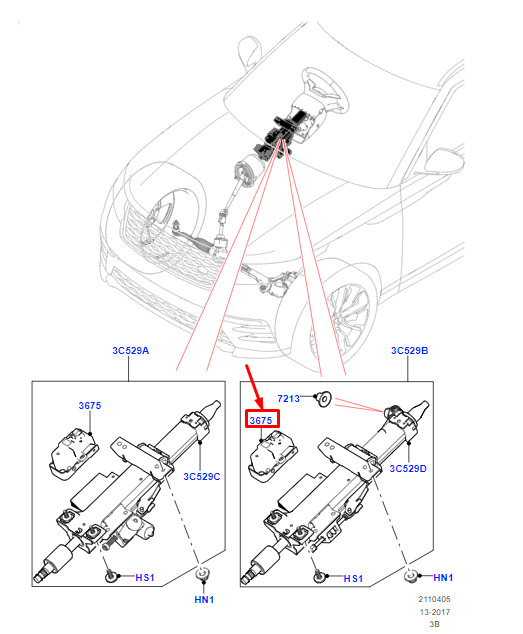 3C529A

3675

3C529C

HS1

HN1

3C529B

7213

3675

3C529D

HS1

HN1

2110405
13-2017
3B