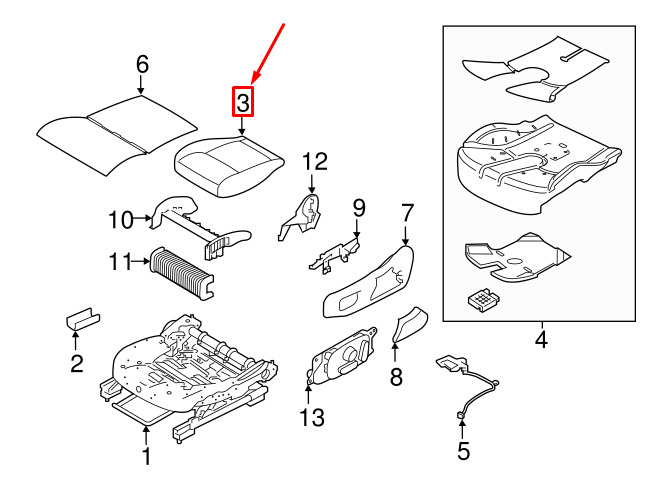 6
3
12
10
9
7
11
2
4
8
13
1
5