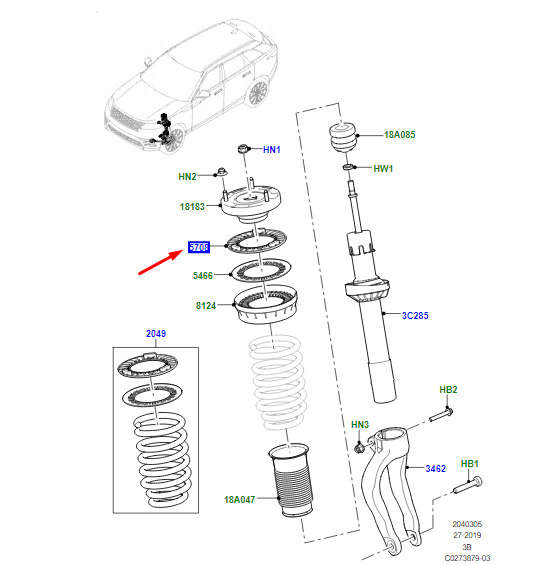 HN1
18A085
HN2
HW1
18183
5708
5466
8124
3C285
2049
HB2
HN3
3462
HB1
18A047
2040305
27-2019
3B
C0273879-03