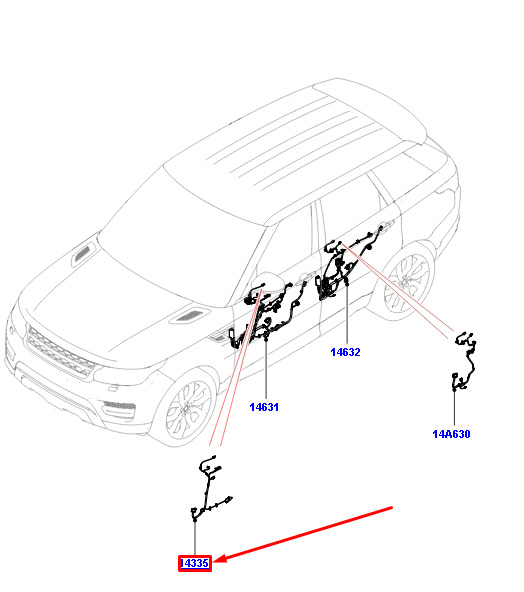 14632

14631

14A630

14335