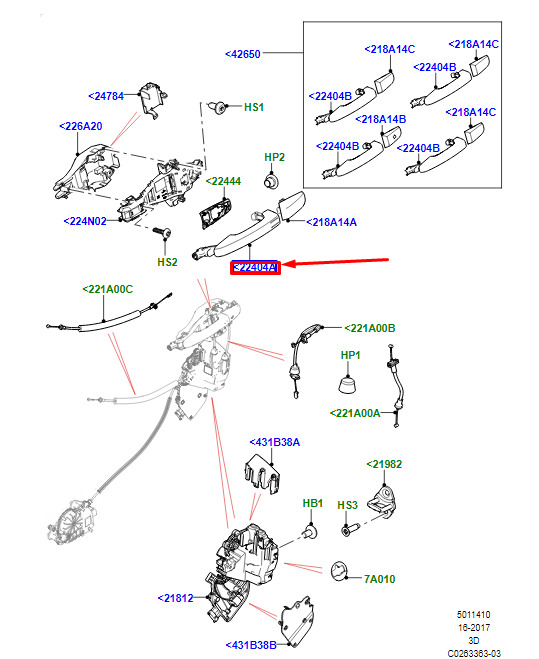 <42650
<218A14C
<218A14C
<22404B
<22404B
<218A14B
<218A14C
<22404B
<22404B
<24784
HS1
<226A20
HP2
<22444
<224N02
<218A14A
HS2
<22404A
<221A00C
<221A00B
HP1
<221A00A
<431B38A
<21982
HB1
HS3
7A010
<21812
<431B38B
5011410
16-2017
3D
C0263363-03