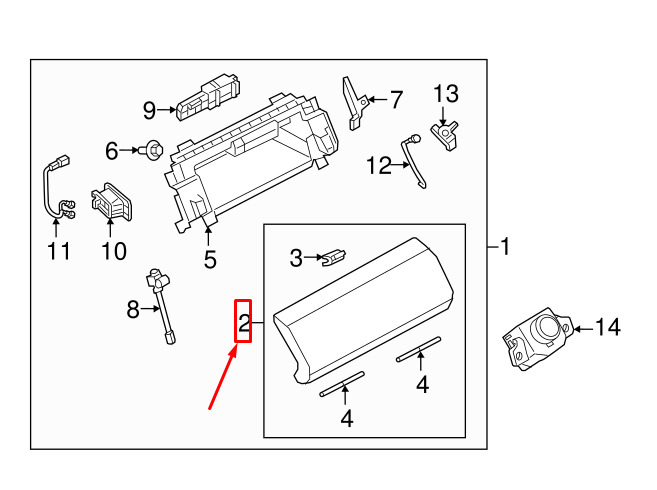 9
7
13
6
12
11
10
5
1
3
8
2
14
4
4