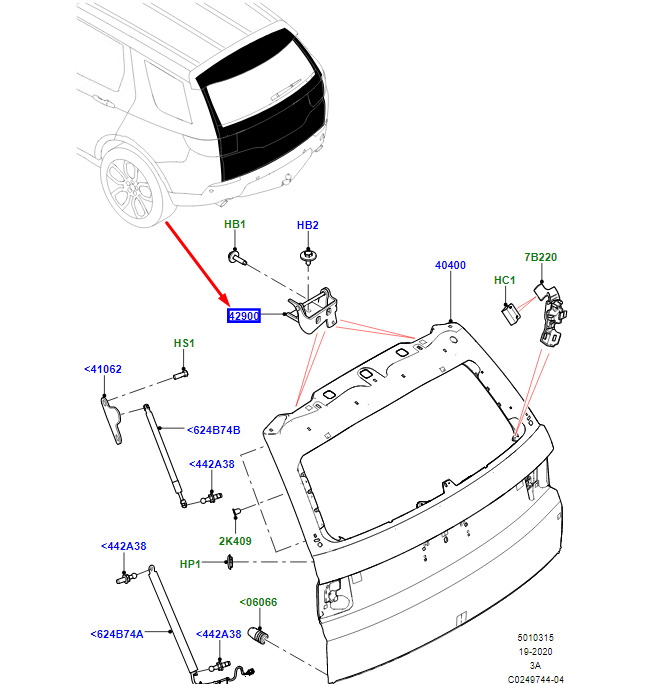 HB1
HB2
40400
7B220
HC1
42900
HS1
<41062
<624B74B
<442A38
2K409
<442A38
HP1
<06066
<624B74A
<442A38
5010315
19-2020
3A
C0249744-04