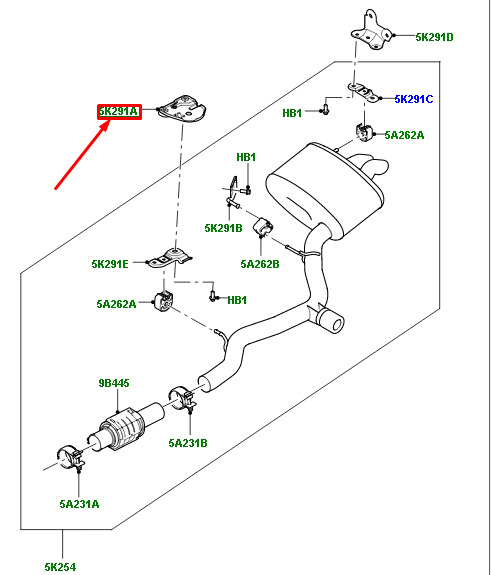 5K291D
5K291A
5K291C
HB1
5A262A
HB1
5K291B
5A262B
5K291E
5A262A
HB1
9B445
5A231B
5A231A
5K254