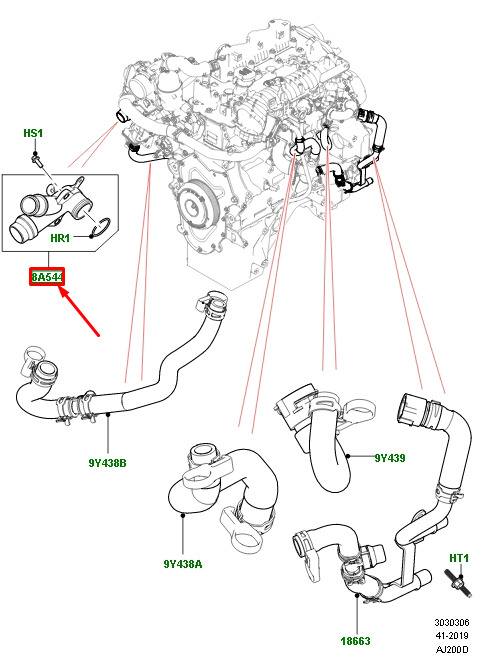 HS1
HR1
8A544
9Y438B
9Y439
9Y438A
HT1
18663
3030306
41-2019
AJ200D