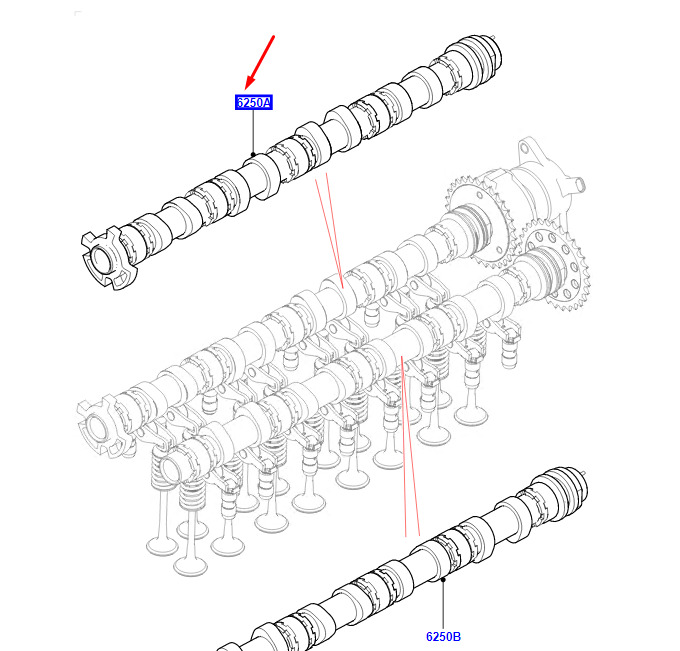 6250A

6250B