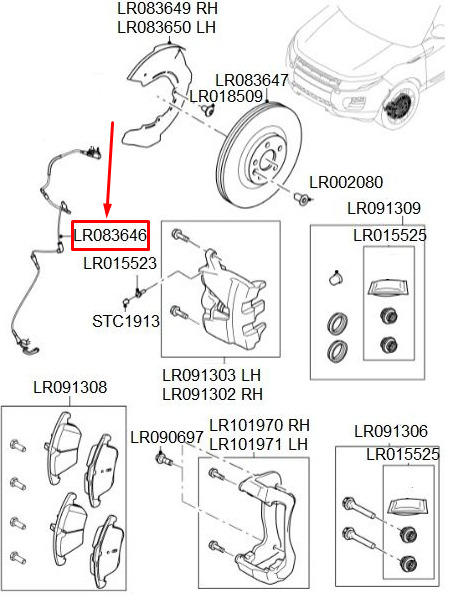 LR083649 RH
LR083650 LH

LR083647
LR018509

LR002080

LR091309
LR015525

LR083646

LR015523

STC1913

LR091303 LH
LR091302 RH

LR091308

LR090697

LR101970 RH
LR101971 LH

LR091306
LR015525