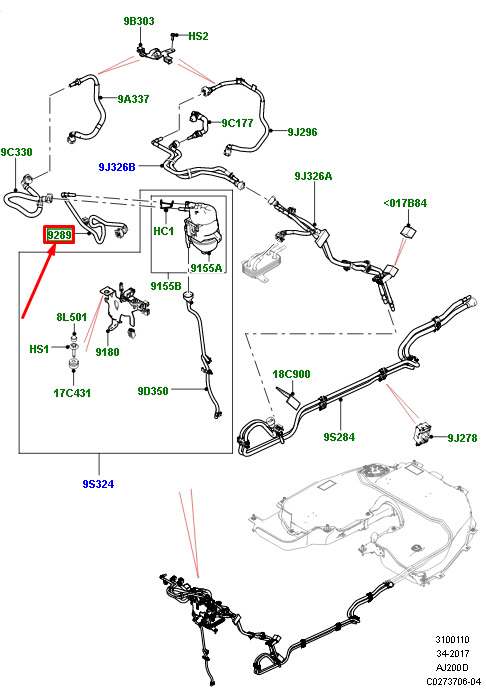 9B303
HS2
9A337
9C177
9J296
9C330
9J326B
9J326A
<017B84
9289
HC1
9155A
9155B
8L501
HS1
9180
17C431
9D350
18C900
9S284
9J278
9S324
3100110
34-2017
AJ200D
C0273706-04