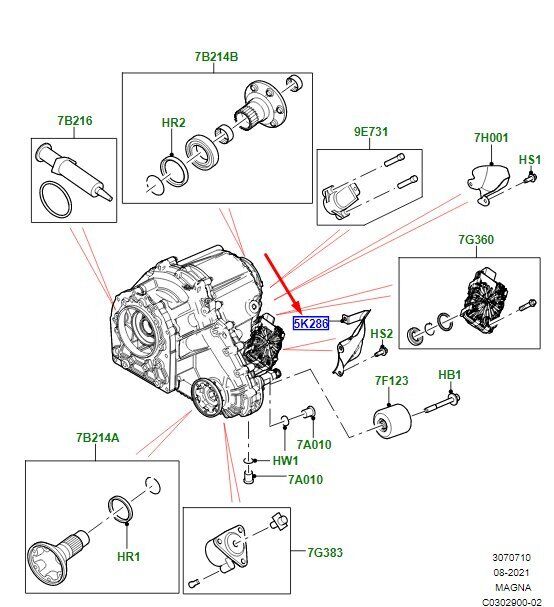 7B214B

7B216

HR2

9E731

7H001

HS1

7G360

5K286

HS2

7F123

HB1

7A010

HW1

7A010

7B214A

HR1

7G383

3070710
08-2021
MAGNA
C0302900-02