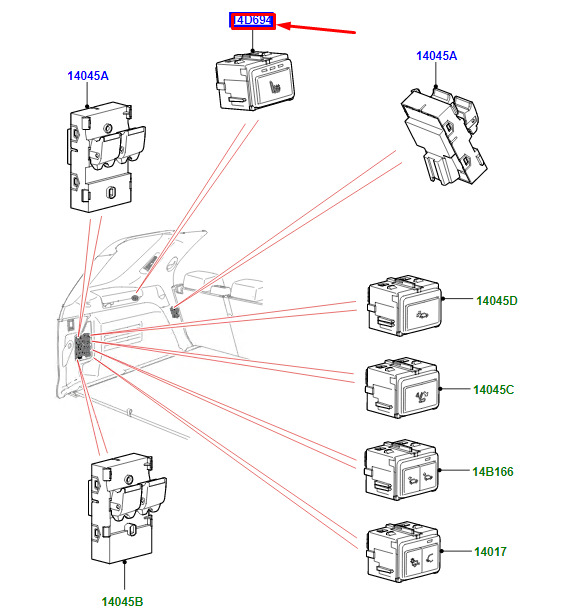 14D694

14045A

14045A

14045D

14045C

14B166

14017

14045B