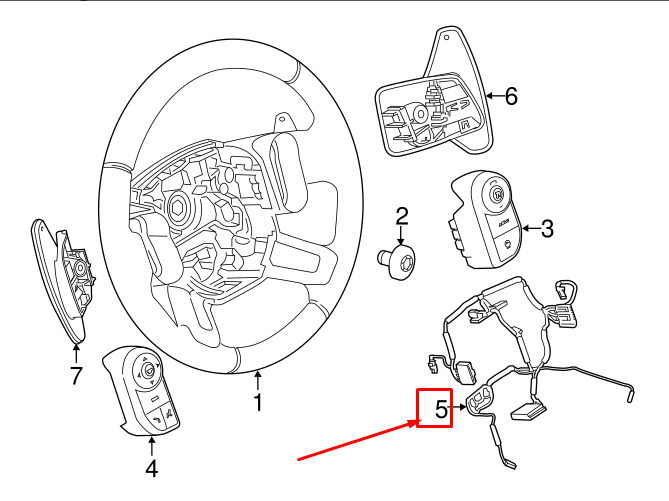 6
2
3
7
1
5
4