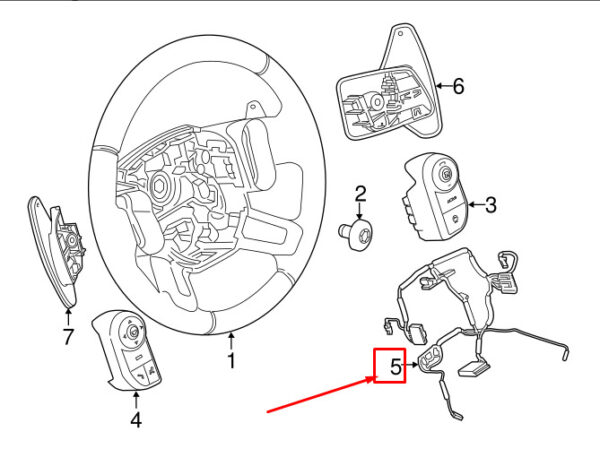 6
2
3
7
1
5
4