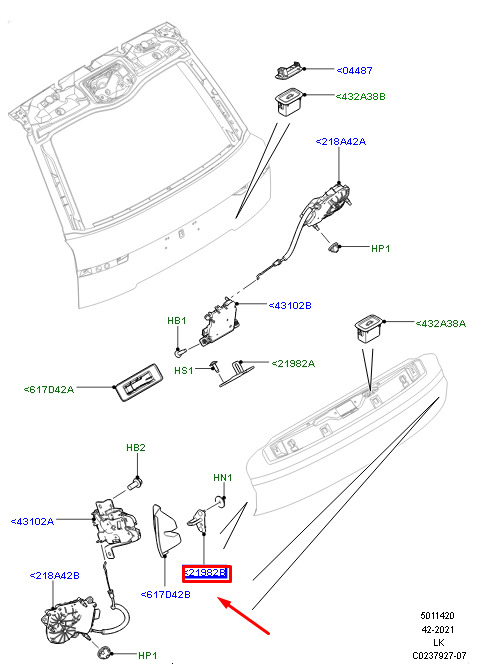 <04487
<432A38B
<218A42A
HP1
<43102B
HB1
<432A38A
HS1
<21982A
<617D42A
HB2
HN1
<43102A
<21982B
<218A42B
<617D42B
HP1
5011420
42-2021
LK
C0237927-07