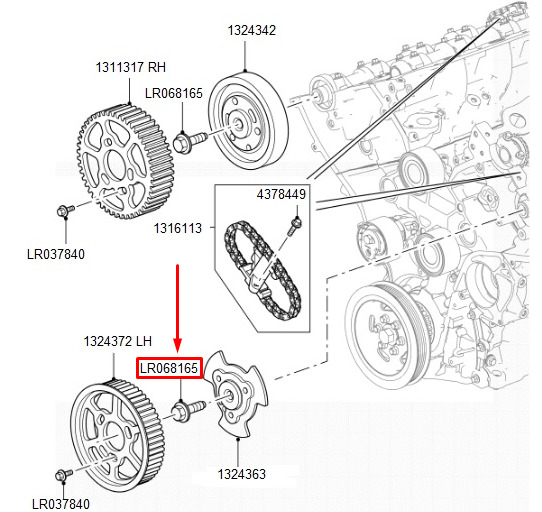 1324342

1311317 RH

LR068165

4378449

1316113

LR037840

1324372 LH

LR068165

1324363

LR037840