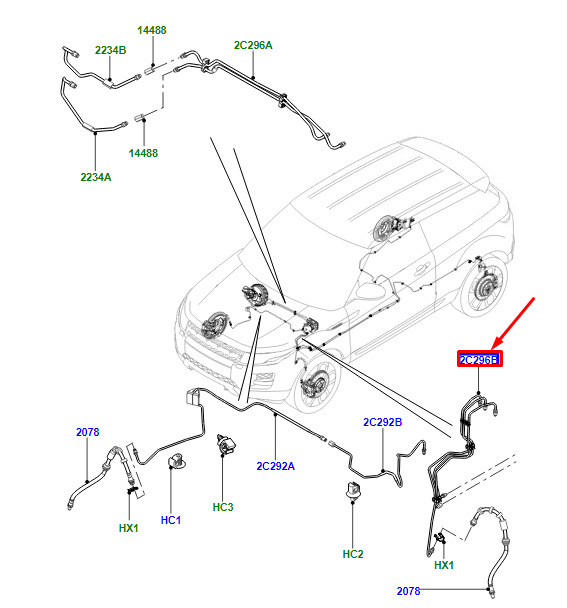 14488
2234B
2C296A
14488
2234A
2C296B
2078
2C292B
2C292A
HC3
HC1
HX1
HC2
HX1
2078