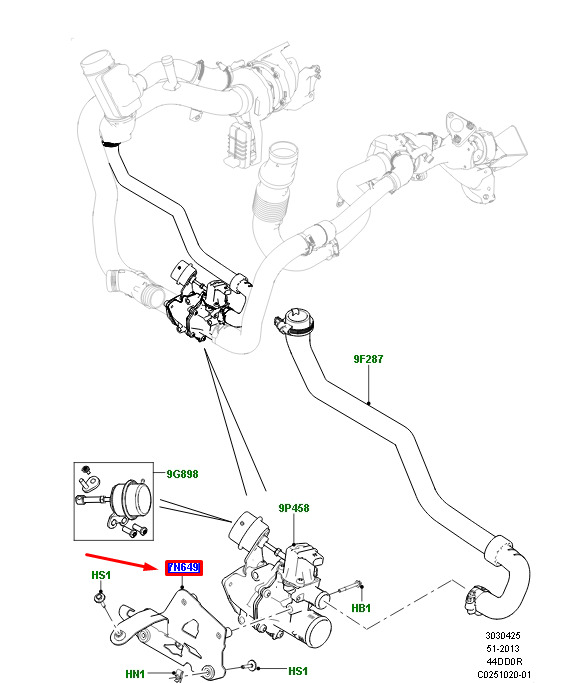 9F287

9G898

9P458

7N649

HS1

HB1

HN1

HS1

3030425
51-2013
44DD0R
C0251020-01