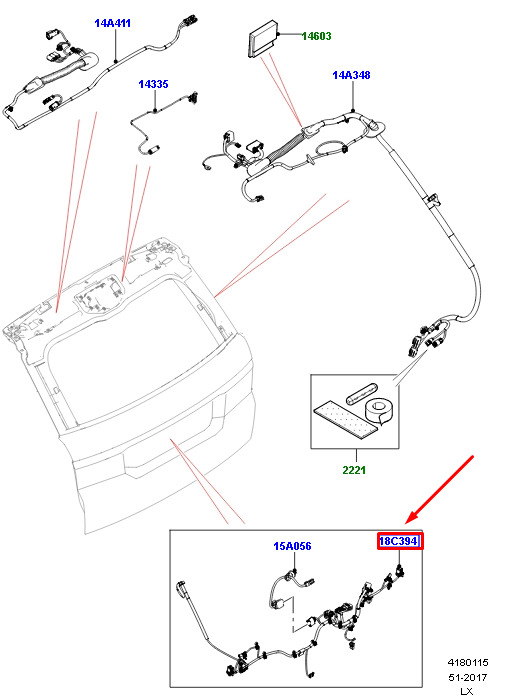 14A411
14603
14335
14A348
2221
15A056
18C394
4180115
51-2017
LX