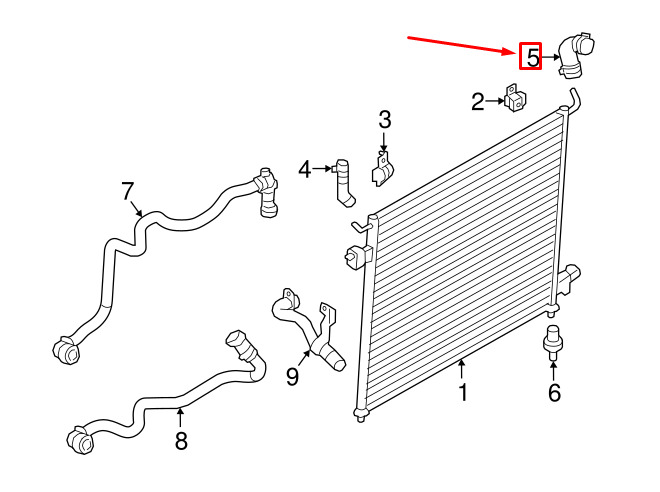 5
2
3
4
7
9
1
6
8