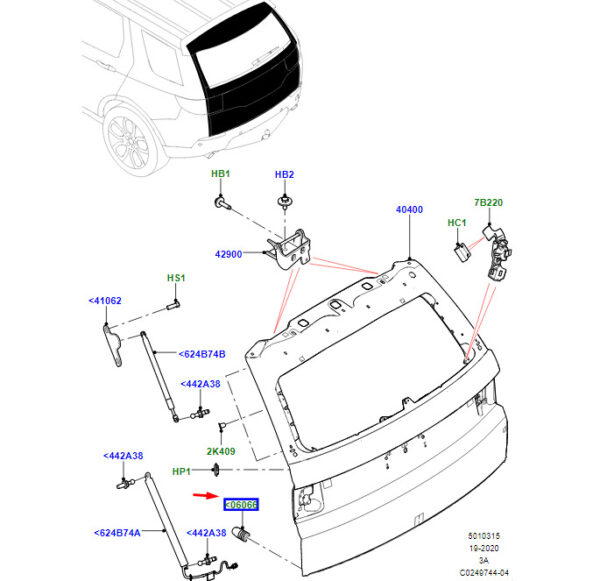 HB1
HB2
40400
7B220
HC1
42900
HS1
<41062
<624B74B
<442A38
2K409
<442A38
HP1
<06066
<624B74A
<442A38
5010315
19-2020
3A
C0249744-04