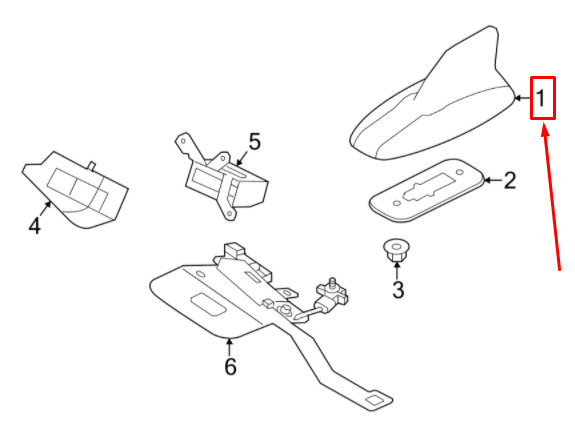 1
5
2
4
3
6