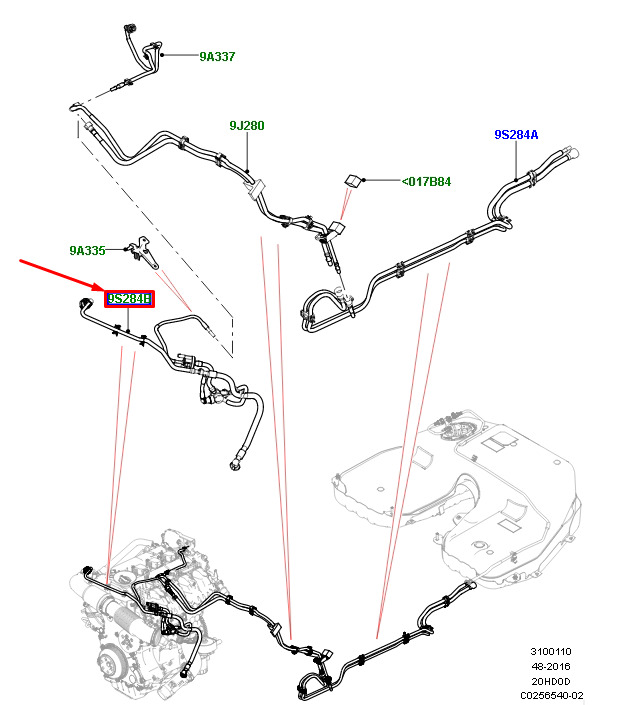 9A337

9J280

9S284A

<017B84

9A335

9S284B

3100110
48-2016
20HD0D
C0256540-02