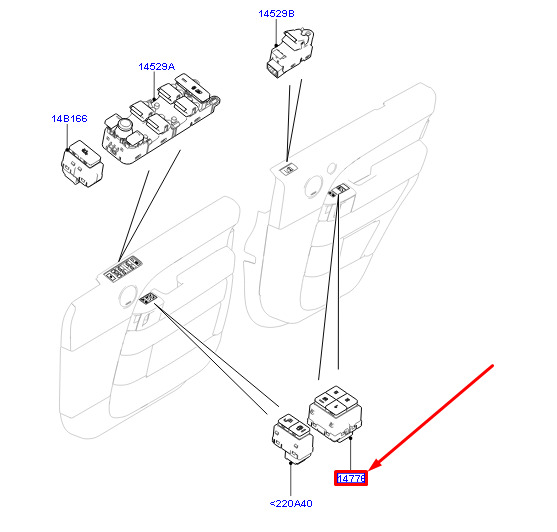 14529B

14529A

14B166

14776

<220A40