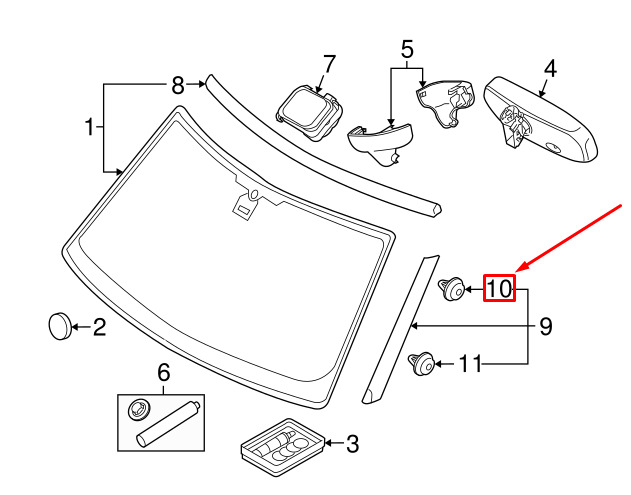 7
5
4
8
1
10
2
9
11
6
3